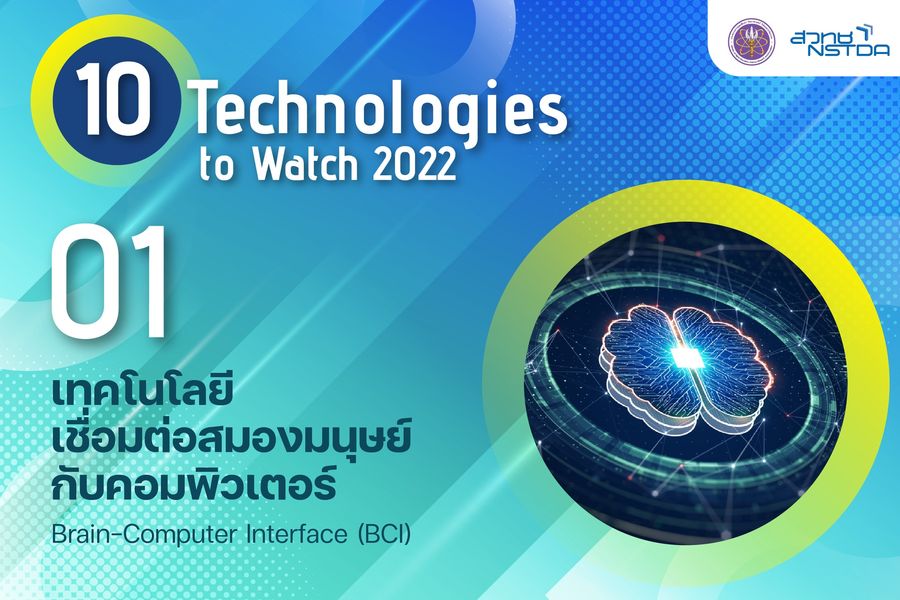 สวทช NSTDA

10 Technologies to Watch 2022

01

เทคโนโลยี เชื่อมต่อสมองมนุษย์ กับคอมพิวเตอร์

Brain-Computer Interface (BCI)